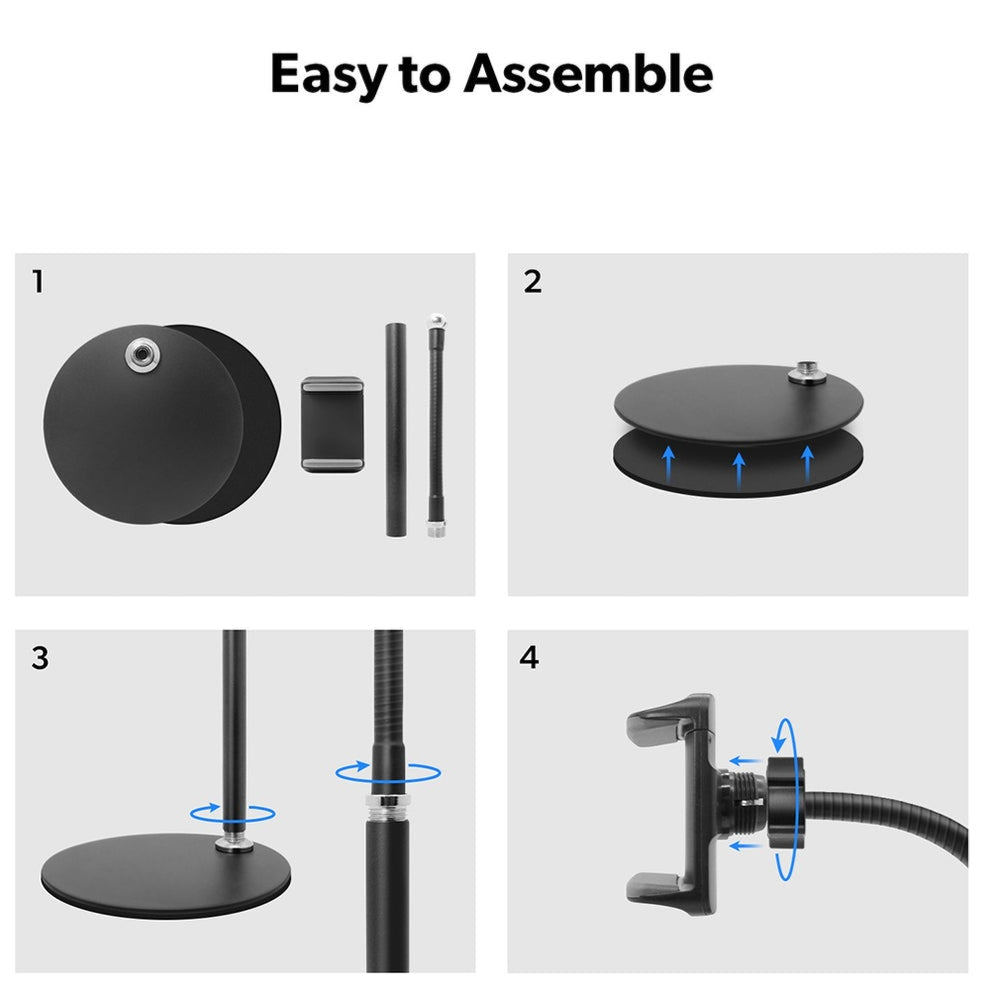 Easy to Assemble

1

2

3

4